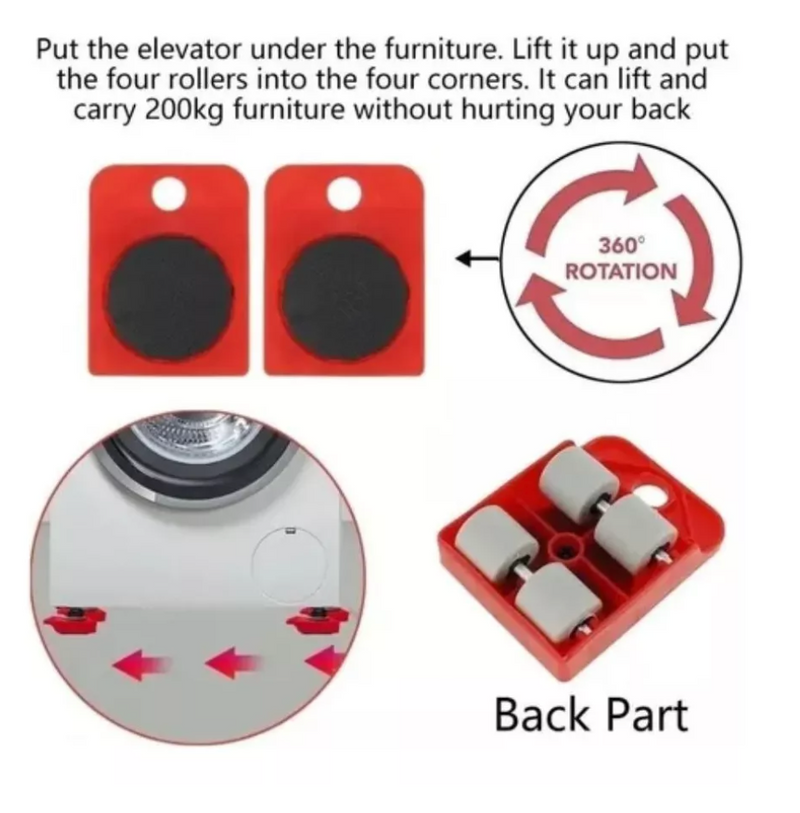 Put the elevator under the furniture. Lift it up and put the four rollers into the four corners. It can lift and carry 200kg furniture without hurting your back

360°
ROTATION

Back Part